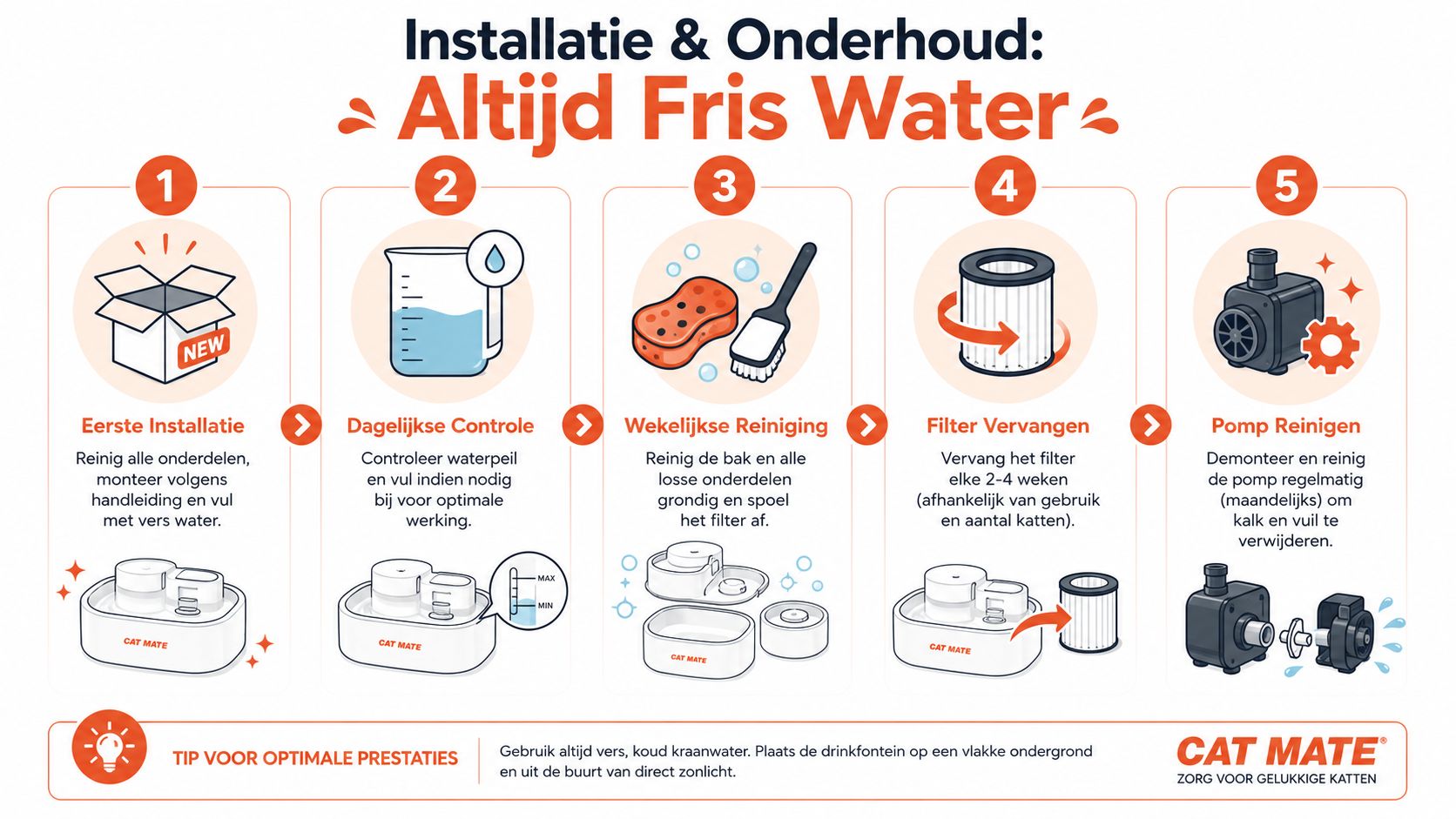 Installatie & Onderhoud:
Altijd Fris Water

1
NEW
Eerste Installatie
Reinig alle onderdelen, monteer volgens handleiding en vul met vers water.
CAT MATE

2
Dagelijkse Controle
Controleer waterpeil en vul indien nodig bij voor optimale werking.
MAX
MIN
CAT MATE

3
Wekelijkse Reiniging
Reinig de bak en alle losse onderdelen grondig en spoel het filter af.
CAT MATE

4
Filter Vervangen
Vervang het filter elke 2-4 weken (afhankelijk van gebruik en aantal katten).
CAT MATE

5
Pomp Reinigen
Demonteer en reinig de pomp regelmatig (maandelijks) om kalk en vuil te verwijderen.

TIP VOOR OPTIMALE PRESTATIES
Gebruik altijd vers, koud kraanwater. Plaats de drinkfontein op een vlakke ondergrond en uit de buurt van direct zonlicht.

CAT MATE®
ZORG VOOR GELUKKIGE KATTEN