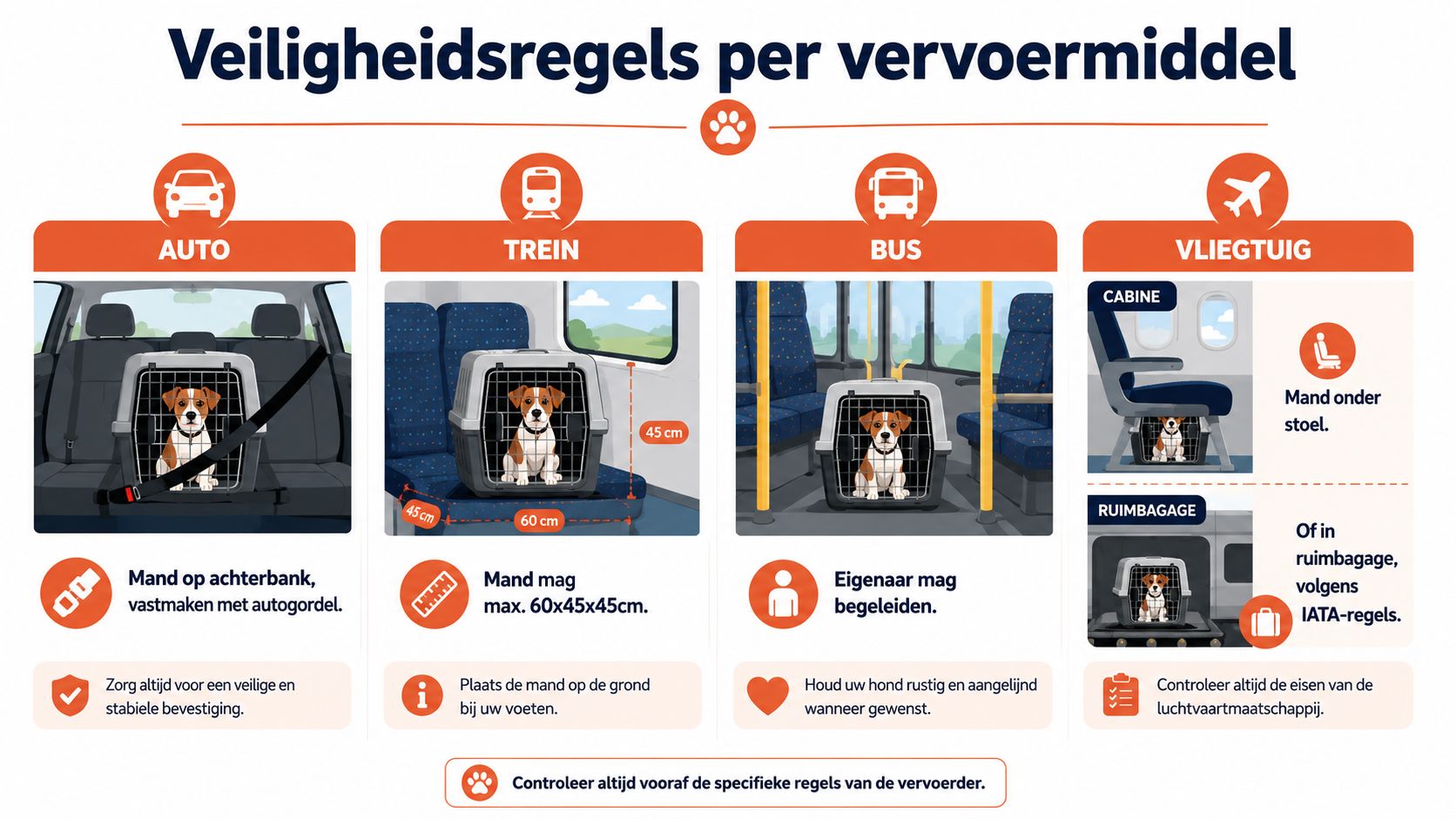 Veiligheidsregels per vervoermiddel

AUTO

Mand op achterbank, vastmaken met autogordel.

Zorg altijd voor een veilige en stabiele bevestiging.

TREIN

45 cm
45 cm
60 cm

Mand mag max. 60x45x45cm.

Plaats de mand op de grond bij uw voeten.

BUS

Eigenaar mag begeleiden.

Houd uw hond rustig en aangelijnd wanneer gewenst.

VLIEGTUIG

CABINE

Mand onder stoel.

RUIMBAGAGE

Of in ruimbagage, volgens IATA-regels.

Controleer altijd de eisen van de luchtvaartmaatschappij.

Controleer altijd vooraf de specifieke regels van de vervoerder.