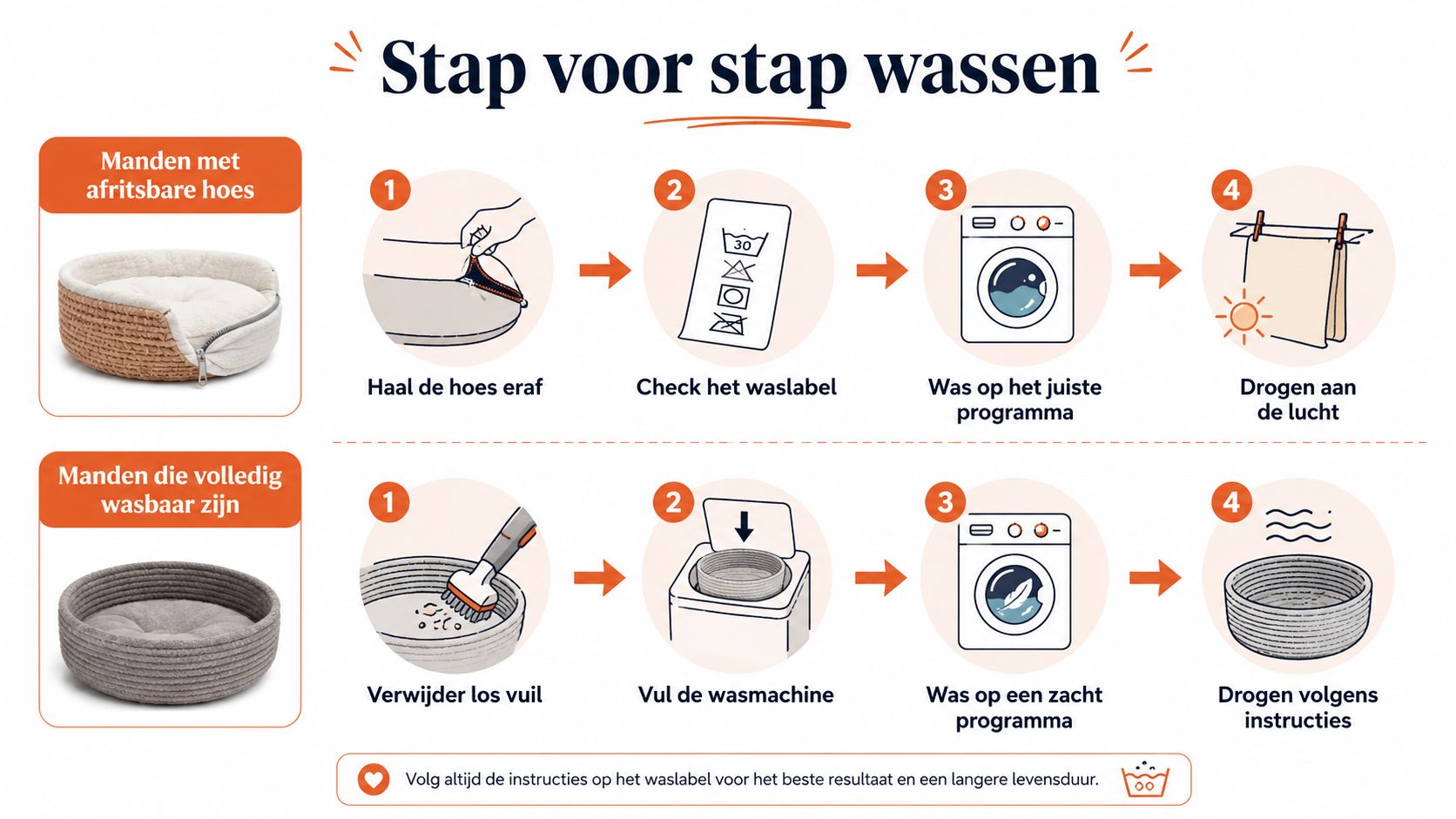 Stap voor stap wassen

Manden met afritsbare hoes

1
Haal de hoes eraf

2
30
Check het waslabel

3
Was op het juiste programma

4
Drogen aan de lucht

Manden die volledig wasbaar zijn

1
Verwijder los vuil

2
Vul de wasmachine

3
Was op een zacht programma

4
Drogen volgens instructies

Volg altijd de instructies op het waslabel voor het beste resultaat en een langere levensduur.